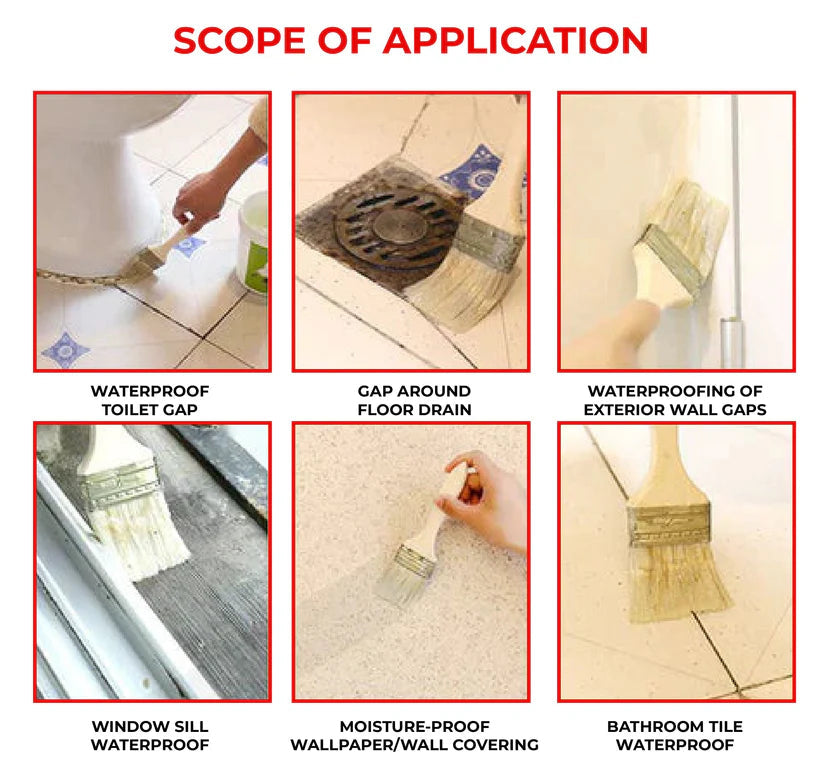 SCOPE OF APPLICATION

WATERPROOF TOILET GAP

GAP AROUND FLOOR DRAIN

WATERPROOFING OF EXTERIOR WALL GAPS

WINDOW SILL WATERPROOF

MOISTURE-PROOF WALLPAPER/WALL COVERING

BATHROOM TILE WATERPROOF